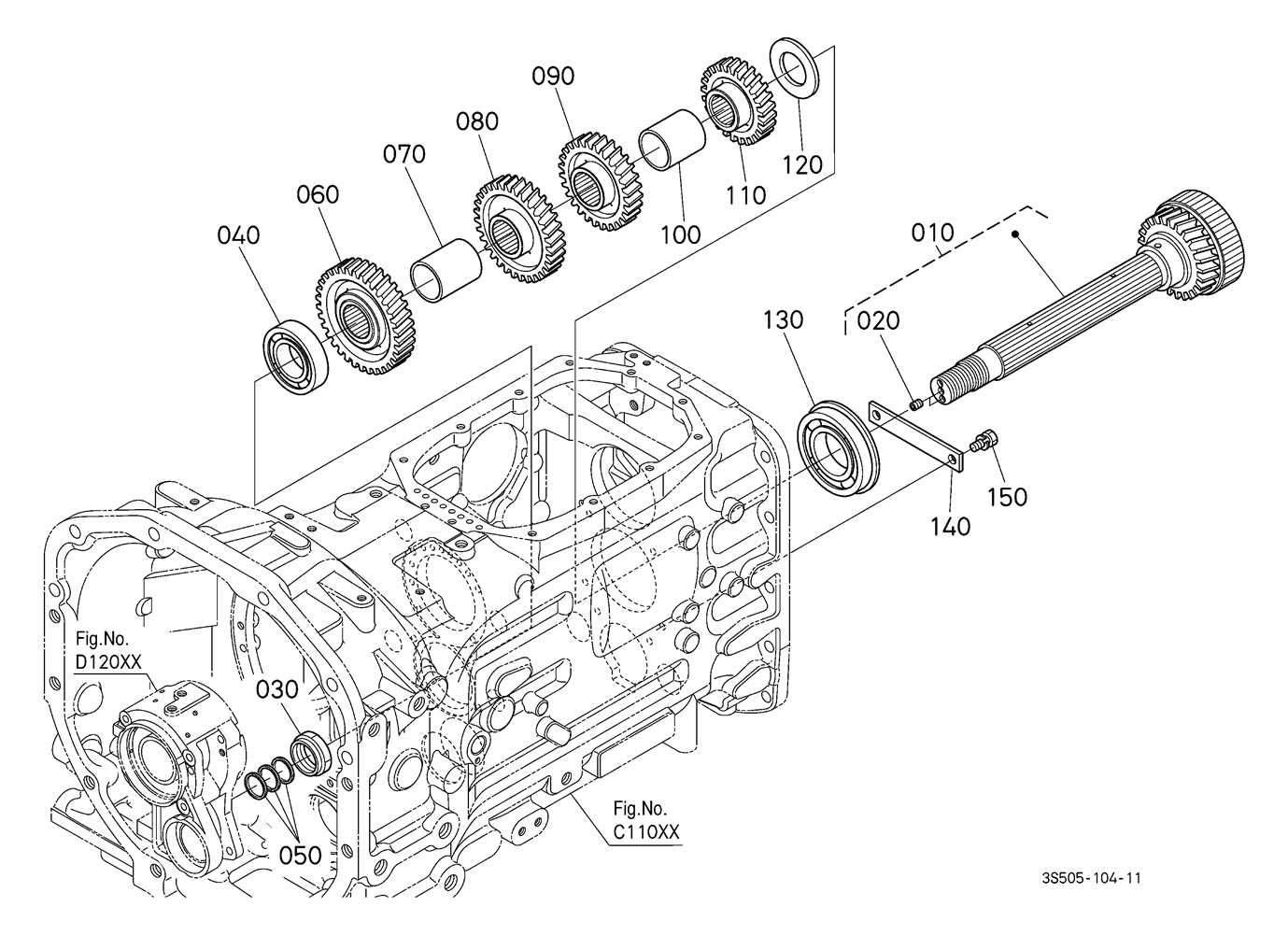 090
080
070
060
040
120
110
100
010
130
020
150
140
Fig.No.
D120XX
030
050
Fig.No.
C110XX
3S505-104-11